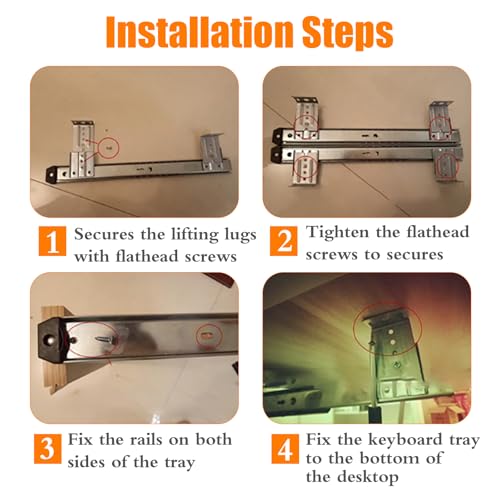 Installation Steps

1 Secures the lifting lugs with flathead screws

2 Tighten the flathead screws to secures

3 Fix the rails on both sides of the tray

4 Fix the keyboard tray to the bottom of the desktop