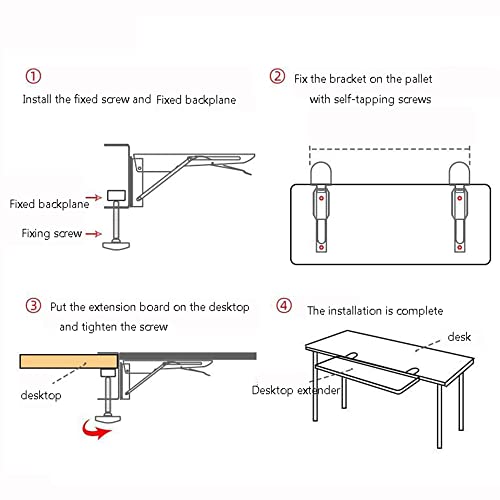 ①
Install the fixed screw and Fixed backplane

Fixed backplane
Fixing screw

② Fix the bracket on the pallet with self-tapping screws

③ Put the extension board on the desktop and tighten the screw

desktop

④ The installation is complete

desk
Desktop extender