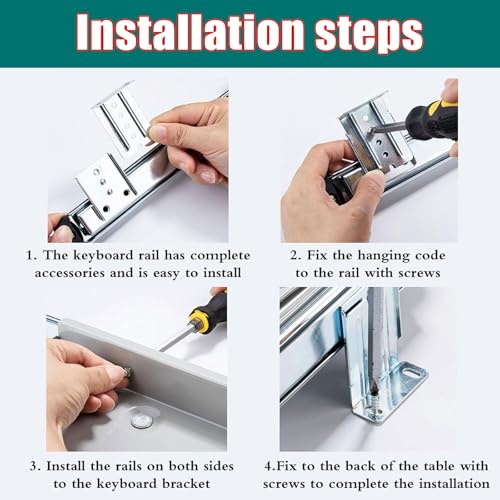 Installation steps

1. The keyboard rail has complete accessories and is easy to install

2. Fix the hanging code to the rail with screws

3. Install the rails on both sides to the keyboard bracket

4.Fix to the back of the table with screws to complete the installation