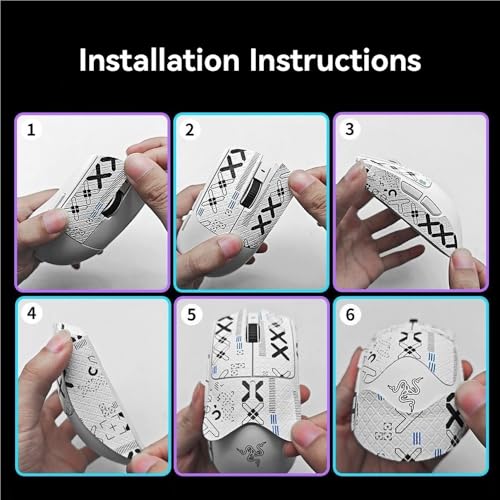 Installation Instructions

1

2

3

4

5

6