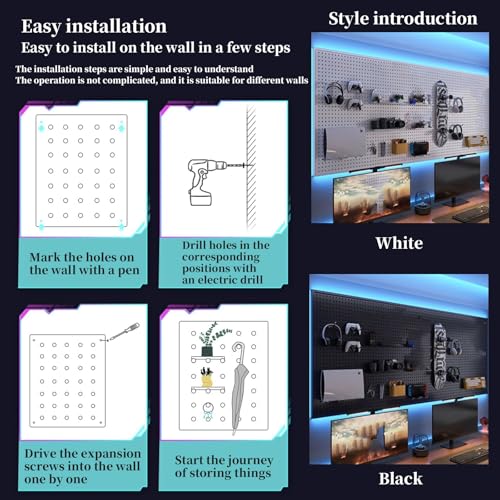 Easy installation
Easy to install on the wall in a few steps

The installation steps are simple and easy to understand
The operation is not complicated, and it is suitable for different walls

Mark the holes on the wall with a pen

Drill holes in the corresponding positions with an electric drill

Drive the expansion screws into the wall one by one

Start the journey of storing things

Style introduction

White

Black