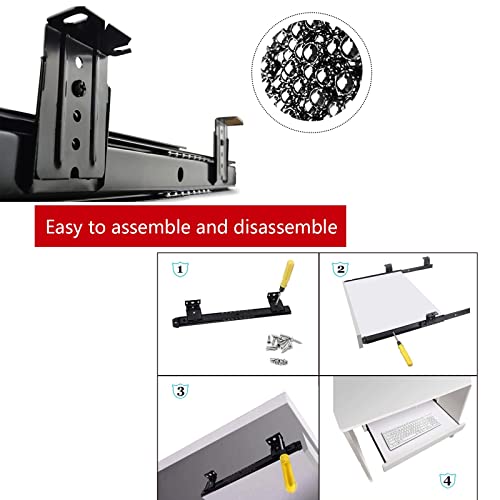 Easy to assemble and disassemble

1

2

3

4