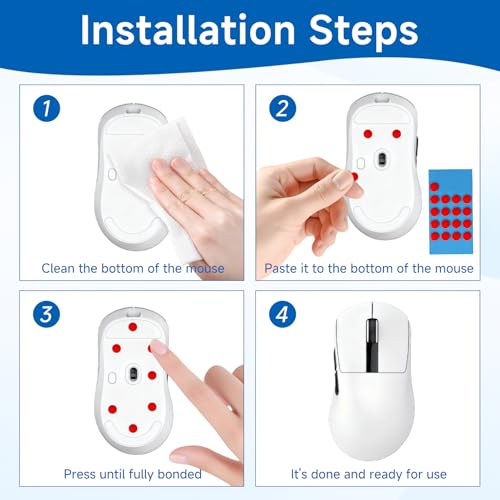 Installation Steps

1
Clean the bottom of the mouse

2
Paste it to the bottom of the mouse

3
Press until fully bonded

4
It's done and ready for use