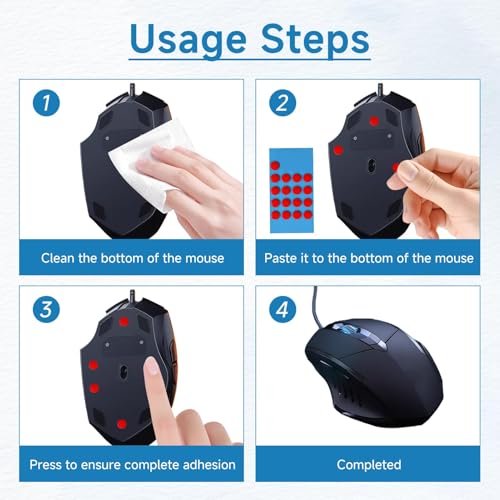 Usage Steps

1

Clean the bottom of the mouse

2

Paste it to the bottom of the mouse

3

Press to ensure complete adhesion

4

Completed