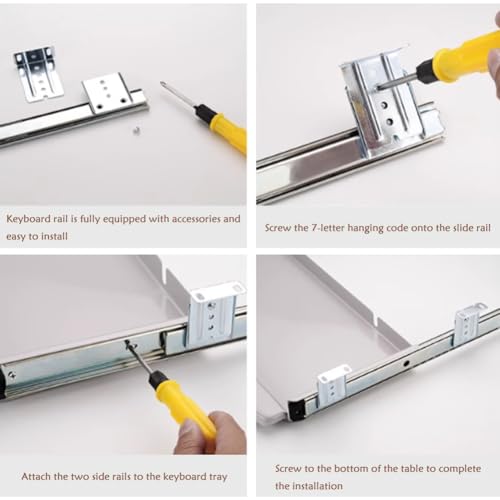 Keyboard rail is fully equipped with accessories and easy to install

Screw the 7-letter hanging code onto the slide rail

Attach the two side rails to the keyboard tray

Screw to the bottom of the table to complete the installation