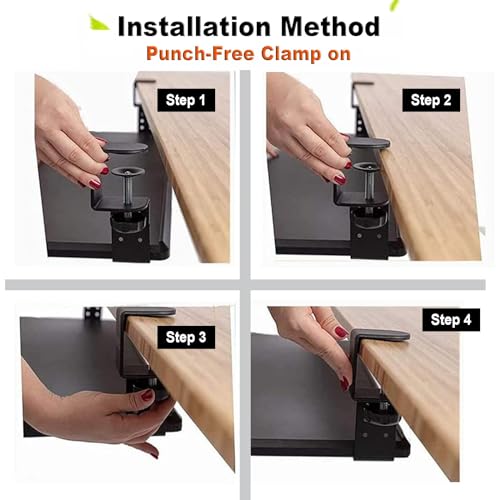 Installation Method
Punch-Free Clamp on

Step 1

Step 2

Step 3

Step 4