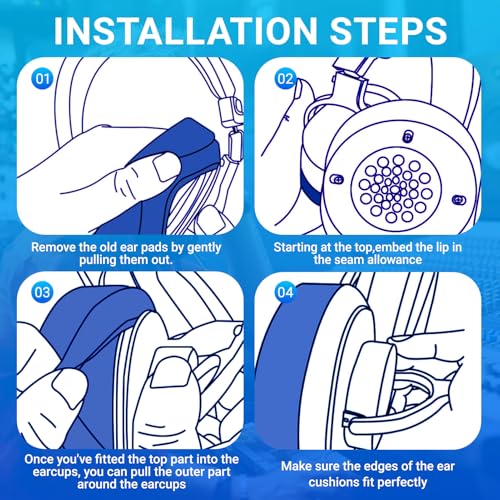 INSTALLATION STEPS

01

Remove the old ear pads by gently pulling them out.

02

Starting at the top,embed the lip in the seam allowance

03

Once you've fitted the top part into the earcups, you can pull the outer part around the earcups

04

Make sure the edges of the ear cushions fit perfectly