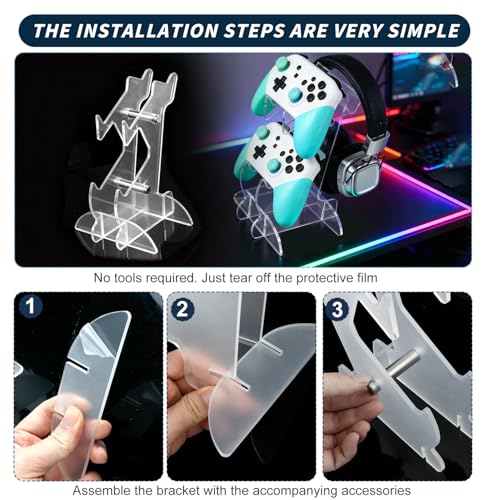 THE INSTALLATION STEPS ARE VERY SIMPLE

No tools required. Just tear off the protective film

1

2

3

Assemble the bracket with the accompanying accessories