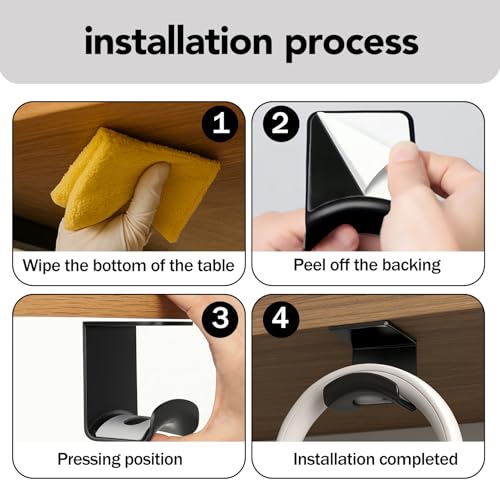 installation process

1

Wipe the bottom of the table

2

Peel off the backing

3

Pressing position

4

Installation completed