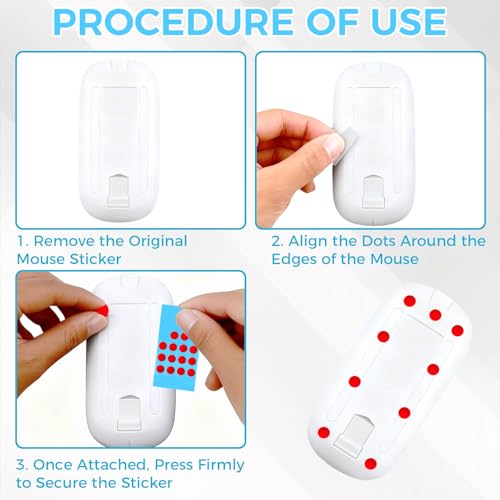 PROCEDURE OF USE

1. Remove the Original Mouse Sticker

2. Align the Dots Around the Edges of the Mouse

3. Once Attached, Press Firmly to Secure the Sticker