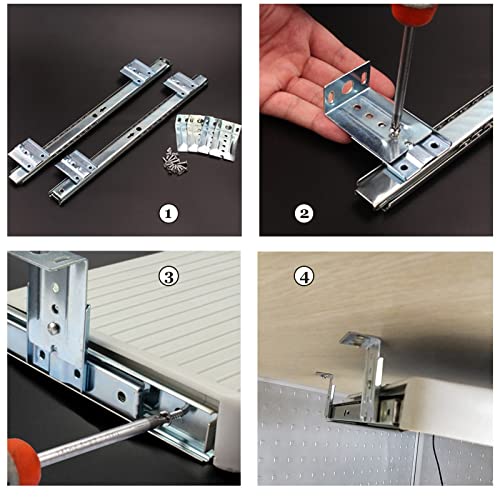 1

2

3

4