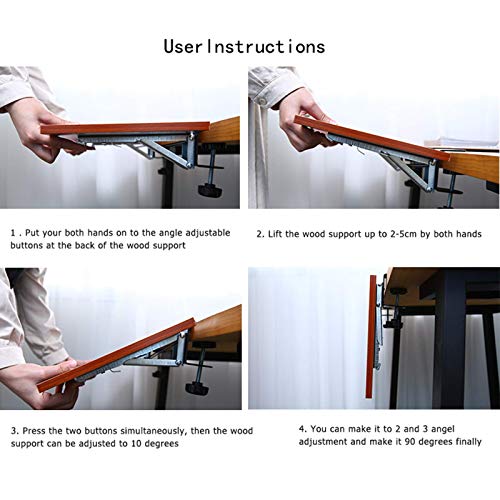 User Instructions

1 . Put your both hands on to the angle adjustable buttons at the back of the wood support

2. Lift the wood support up to 2-5cm by both hands

3. Press the two buttons simultaneously, then the wood support can be adjusted to 10 degrees

4. You can make it to 2 and 3 angel adjustment and make it 90 degrees finally