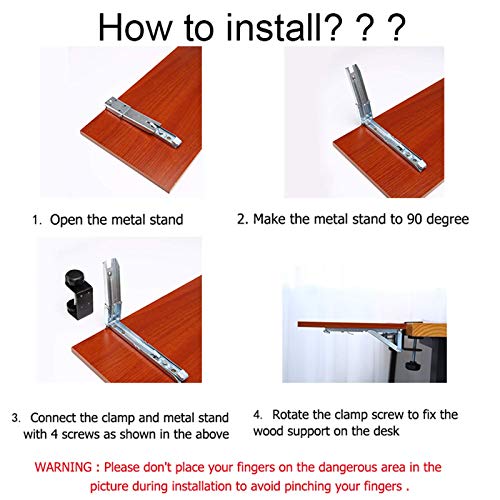 How to install? ? ?

1. Open the metal stand

2. Make the metal stand to 90 degree

3. Connect the clamp and metal stand with 4 screws as shown in the above

4. Rotate the clamp screw to fix the wood support on the desk

WARNING : Please don't place your fingers on the dangerous area in the picture during installation to avoid pinching your fingers .