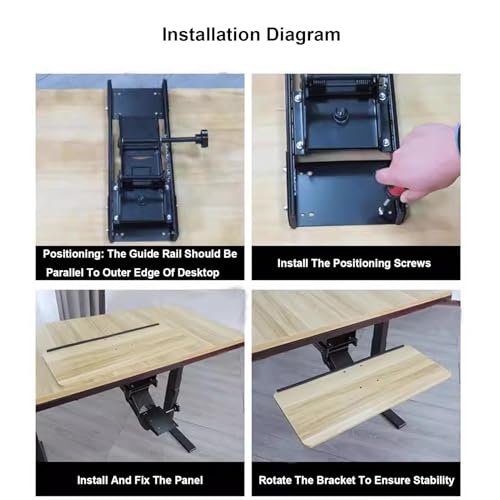 Installation Diagram

Positioning: The Guide Rail Should Be Parallel To Outer Edge Of Desktop

Install The Positioning Screws

Install And Fix The Panel

Rotate The Bracket To Ensure Stability