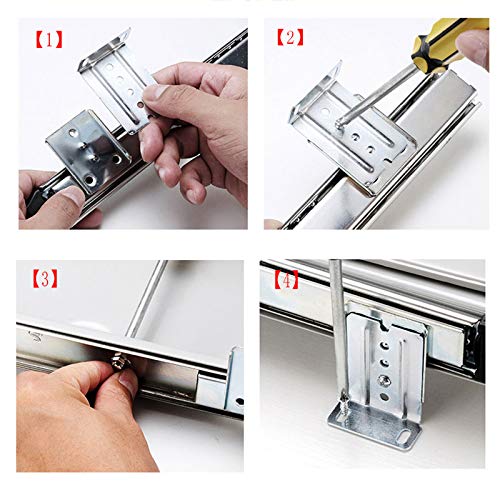 【1】

【2】

【3】

【4】