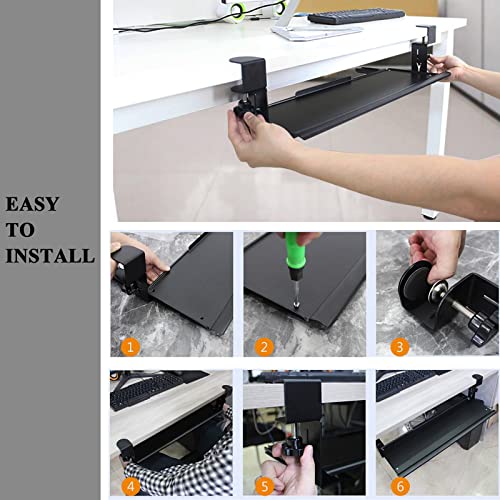 EASY
TO
INSTALL

1

2

3

4

5

6