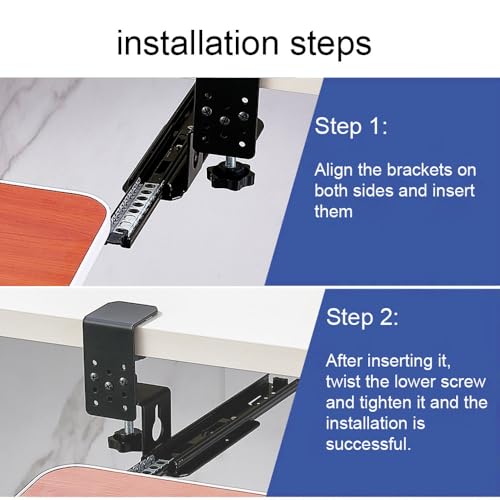 installation steps

Step 1:

Align the brackets on both sides and insert them

Step 2:

After inserting it, twist the lower screw and tighten it and the installation is successful.