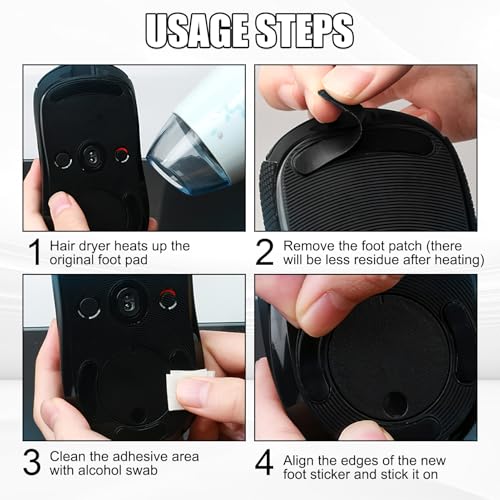 USAGE STEPS

1 Hair dryer heats up the original foot pad

2 Remove the foot patch (there will be less residue after heating)

3 Clean the adhesive area with alcohol swab

4 Align the edges of the new foot sticker and stick it on