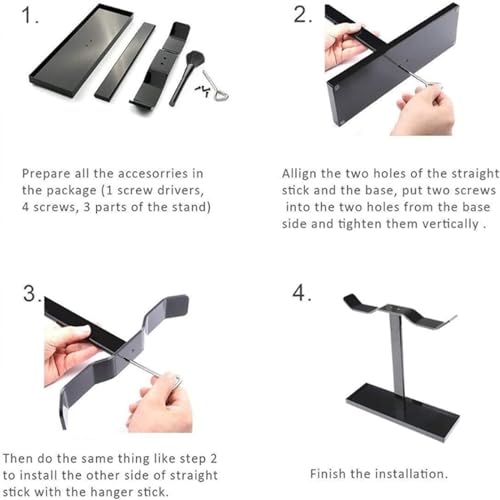 1.

Prepare all the accesorries in the package (1 screw drivers, 4 screws, 3 parts of the stand)

2.

Allign the two holes of the straight stick and the base, put two screws into the two holes from the base side and tighten them vertically .

3.

Then do the same thing like step 2 to install the other side of straight stick with the hanger stick.

4.

Finish the installation.