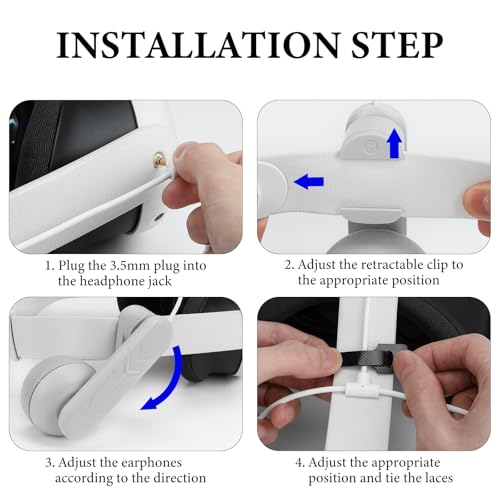 INSTALLATION STEP

1. Plug the 3.5mm plug into the headphone jack

2. Adjust the retractable clip to the appropriate position

3. Adjust the earphones according to the direction

4. Adjust the appropriate position and tie the laces