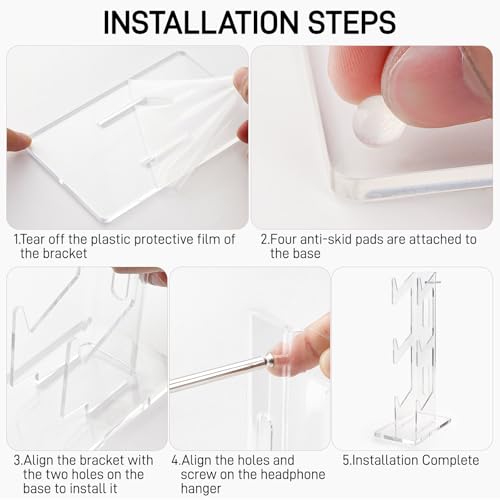 INSTALLATION STEPS

1.Tear off the plastic protective film of the bracket

2.Four anti-skid pads are attached to the base

3.Align the bracket with the two holes on the base to install it

4.Align the holes and screw on the headphone hanger

5.Installation Complete