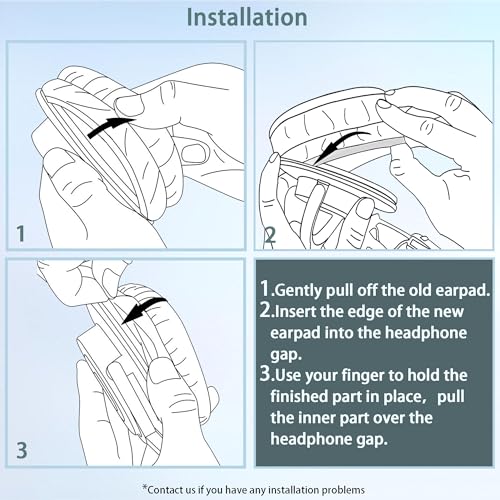 Installation

1

2

3

1.Gently pull off the old earpad.
2.Insert the edge of the new earpad into the headphone gap.
3.Use your finger to hold the finished part in place, pull the inner part over the headphone gap.

*Contact us if you have any installation problems