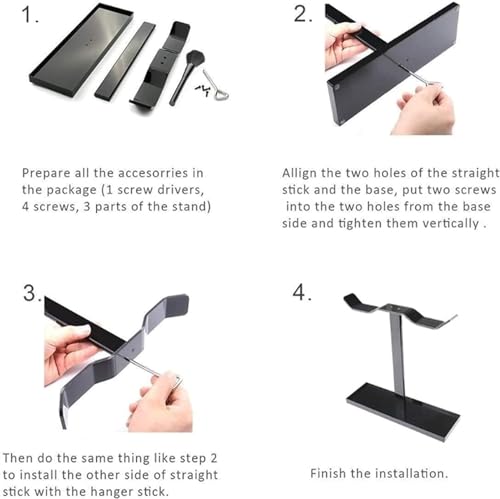 1.

Prepare all the accesorries in the package (1 screw drivers, 4 screws, 3 parts of the stand)

2.

Allign the two holes of the straight stick and the base, put two screws into the two holes from the base side and tighten them vertically .

3.

Then do the same thing like step 2 to install the other side of straight stick with the hanger stick.

4.

Finish the installation.