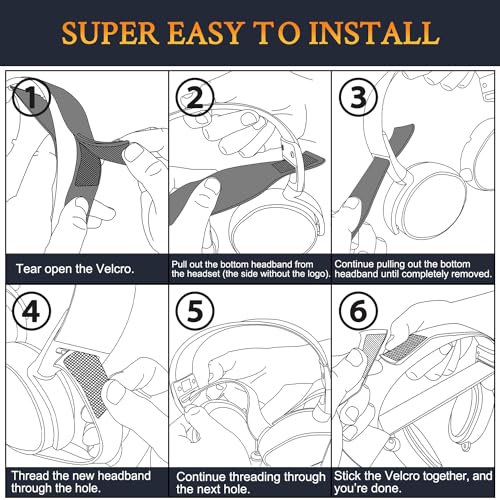 SUPER EASY TO INSTALL

1

Tear open the Velcro.

2

Pull out the bottom headband from the headset (the side without the logo).

3

Continue pulling out the bottom headband until completely removed.

4

Thread the new headband through the hole.

5

Continue threading through the next hole.

6

Stick the Velcro together, and you're done.