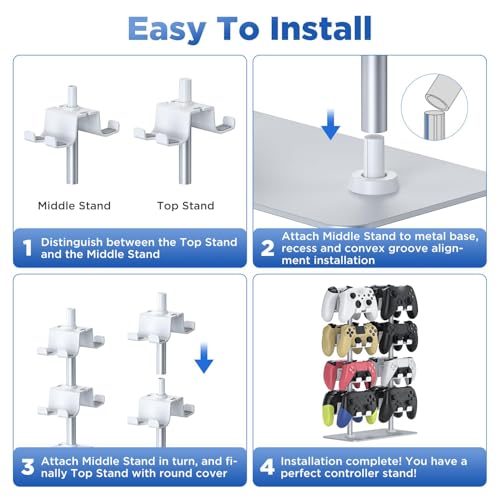 Easy To Install

Middle Stand

Top Stand

1 Distinguish between the Top Stand and the Middle Stand

2 Attach Middle Stand to metal base, recess and convex groove alignment installation

3 Attach Middle Stand in turn, and finally Top Stand with round cover

4 Installation complete! You have a perfect controller stand!