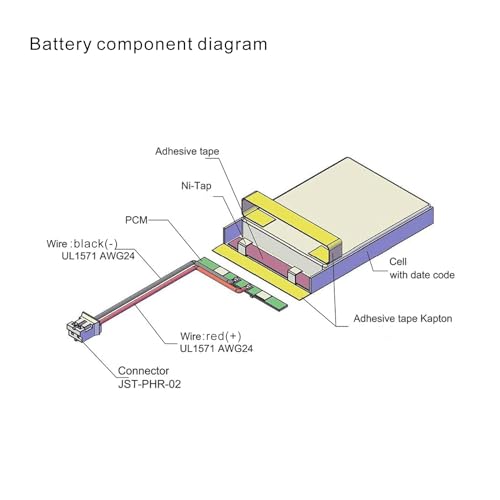 Battery component diagram

Adhesive tape

Ni-Tap

PCM

Wire :black(-)
UL1571 AWG24

Cell
with date code

Adhesive tape Kapton

Wire:red(+)
UL1571 AWG24

Connector
JST-PHR-02