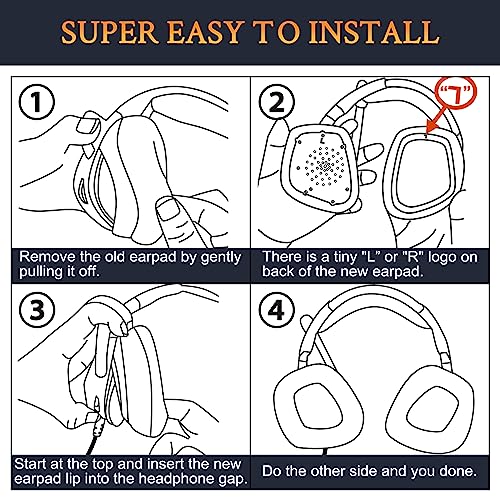 SUPER EASY TO INSTALL

1

Remove the old earpad by gently pulling it off.

2

"7"

L

There is a tiny "L" or "R" logo on back of the new earpad.

3

Start at the top and insert the new earpad lip into the headphone gap.

4

Do the other side and you done.