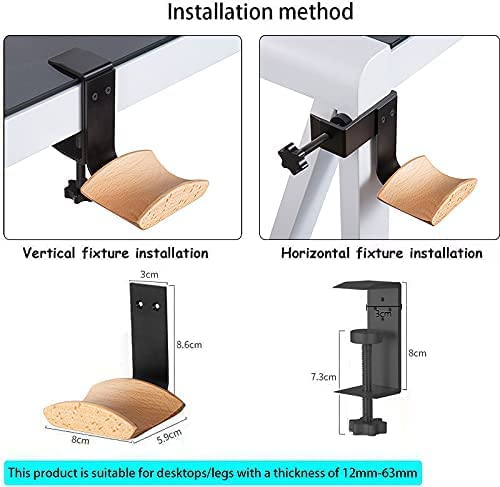 Installation method

Vertical fixture installation

Horizontal fixture installation

3cm

8.6cm

8cm

5.9cm

3cm

8cm

7.3cm

This product is suitable for desktops/legs with a thickness of 12mm-63mm